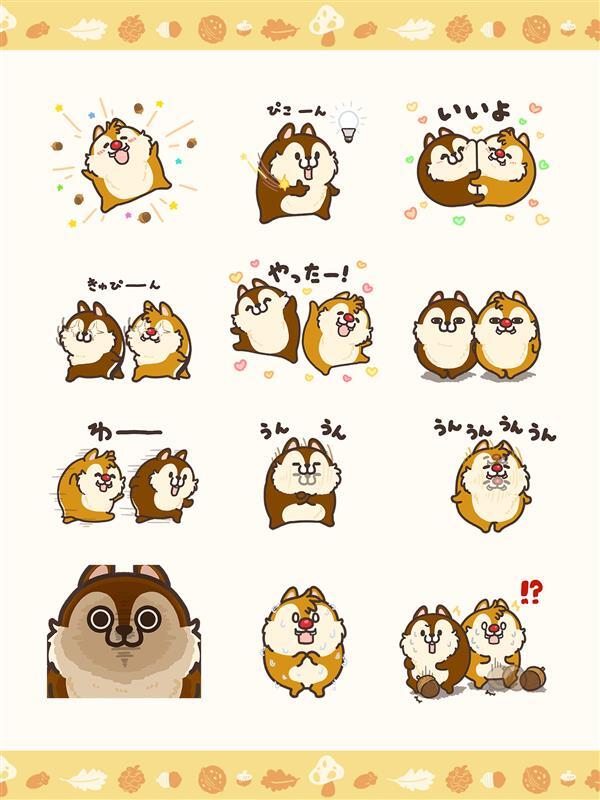 ぴこーん

いいよ

きゅぴーん

やったー!

わーー

うん うん

うん うん うん うん

!?